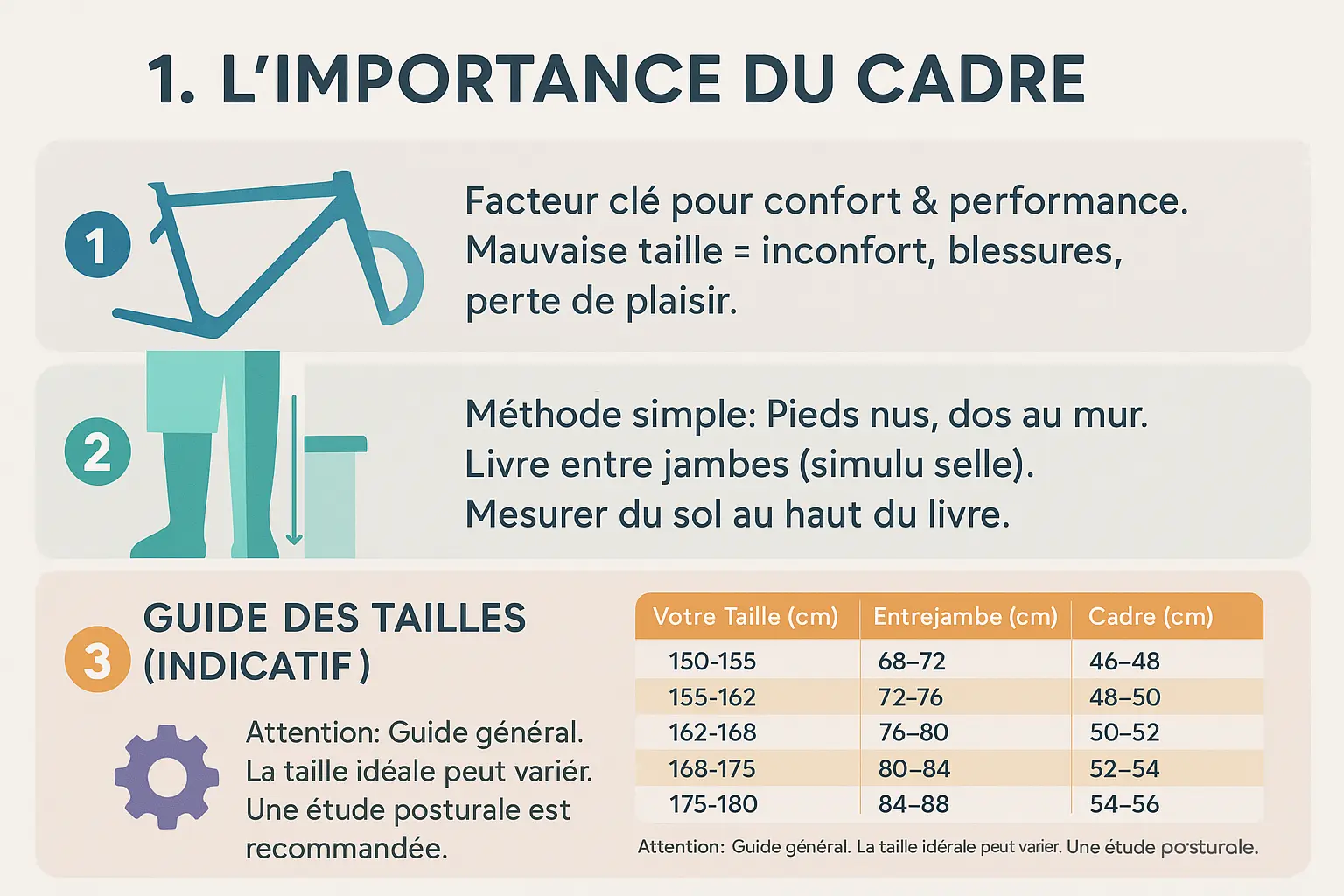 1. L'IMPORTANCE DU CADRE

1

Facteur clé pour confort & performance. Mauvaise taille = inconfort, blessures, perte de plaisir.

2

Méthode simple: Pieds nus, dos au mur. Livre entre jambes (simulu selle). Mesurer du sol au haut du livre.

3

GUIDE DES TAILLES (INDICATIF)

Attention: Guide général. La taille idéale peut variér. Une étude posturale est recommandée.

| Votre Taille (cm) | Entrejambe (cm) | Cadre (cm) |
|---|---|---|
| 150-155 | 68–72 | 46–48 |
| 155-162 | 72–76 | 48–50 |
| 162-168 | 76–80 | 50–52 |
| 168-175 | 80–84 | 52–54 |
| 175-180 | 84–88 | 54–56 |

Attention: Guide général. La taille idérale peut varier. Une étude posturale.